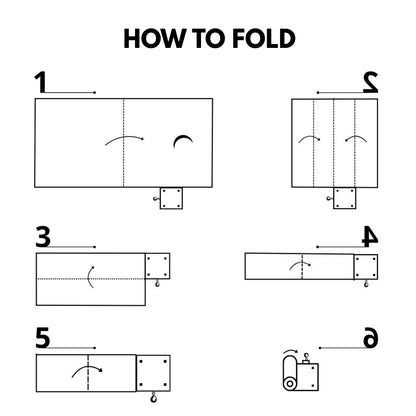 HOW TO FOLD

1

2

3

4

5

6